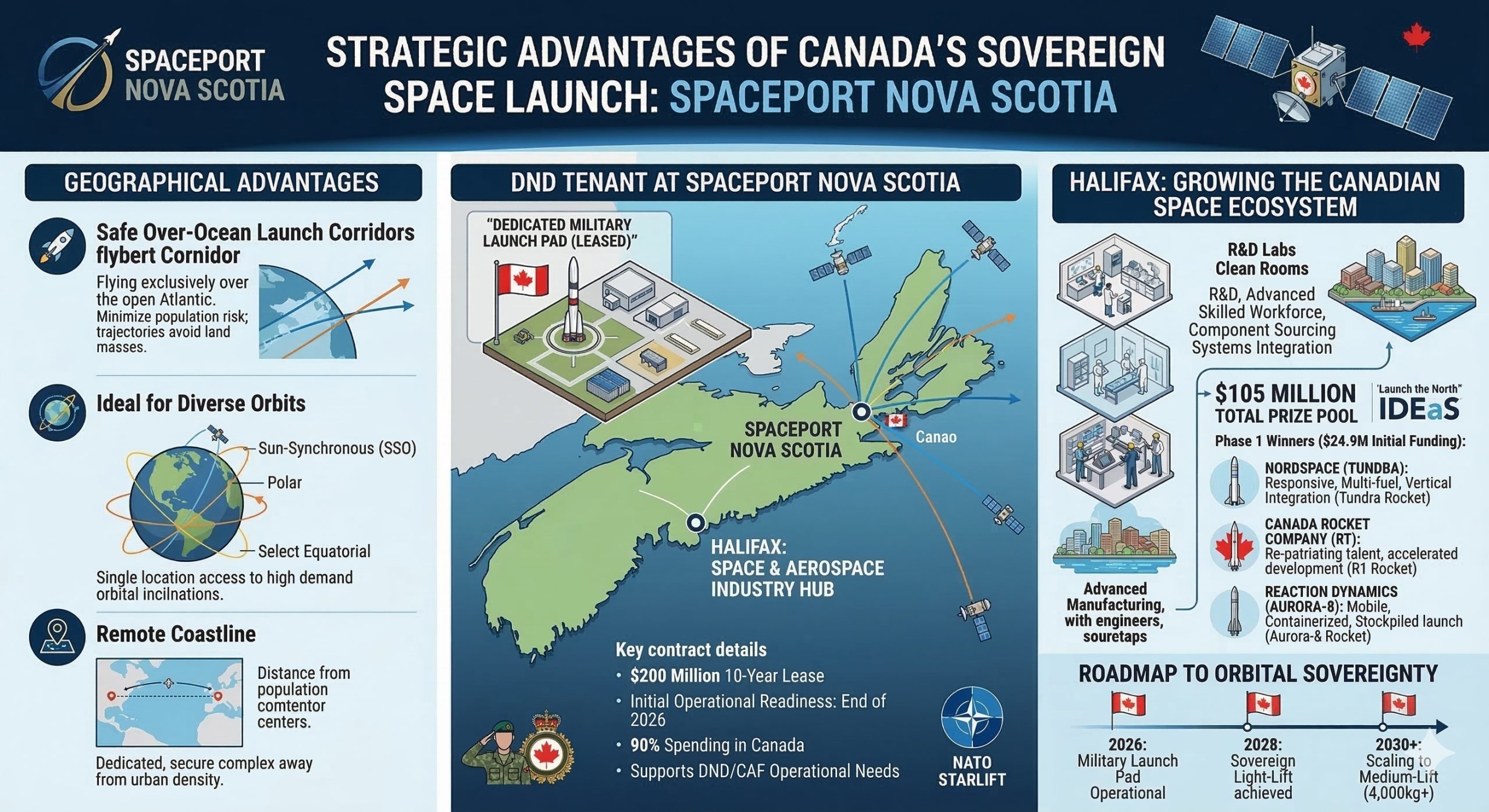 SPACEPORT NOVA SCOTIA

STRATEGIC ADVANTAGES OF CANADA'S SOVEREIGN SPACE LAUNCH: SPACEPORT NOVA SCOTIA

GEOGRAPHICAL ADVANTAGES

Safe Over-Ocean Launch Corridors flybert Cornidor

Flying exclusively over the open Atlantic. Minimize population risk; trajectories avoid land masses.

Ideal for Diverse Orbits

Sun-Synchronous (SSO)

Polar

Select Equatorial

Single location access to high demand orbital incilnations.

Remote Coastline

Distance from population comtentor centers.

Dedicated, secure complex away from urban density.

DND TENANT AT SPACEPORT NOVA SCOTIA

"DEDICATED MILITARY LAUNCH PAD (LEASED)"

SPACEPORT NOVA SCOTIA

Canao

HALIFAX: SPACE & AEROSPACE INDUSTRY HUB

Key contract details

• $200 Million 10-Year Lease
• Initial Operational Readiness: End of 2026
• 90% Spending in Canada
• Supports DND/CAF Operational Needs

NATO STARLIFT

HALIFAX: GROWING THE CANADIAN SPACE ECOSYSTEM

R&D Labs Clean Rooms

R&D, Advanced Skilled Workforce, Component Sourcing Systems Integration

Advanced Manufacturing, with engineers, souretaps

$105 MILLION TOTAL PRIZE POOL

'Launch the North" IDEaS

Phase 1 Winners ($24.9M Initial Funding):

NORDSPACE (TUNDBA): Responsive, Multi-fuel, Vertical Integration (Tundra Rocket)

CANADA ROCKET COMPANY (RT): Re-patriating talent, accelerated development (R1 Rocket)

REACTION DYNAMICS (AURORA-8): Mobile, Containerized, Stockpiled launch (Aurora-& Rocket)

ROADMAP TO ORBITAL SOVEREIGNTY

2026: Military Launch Pad Operational

2028: Sovereign Light-Lift achieved

2030+: Scaling to Medium-Lift (4,000kg+)